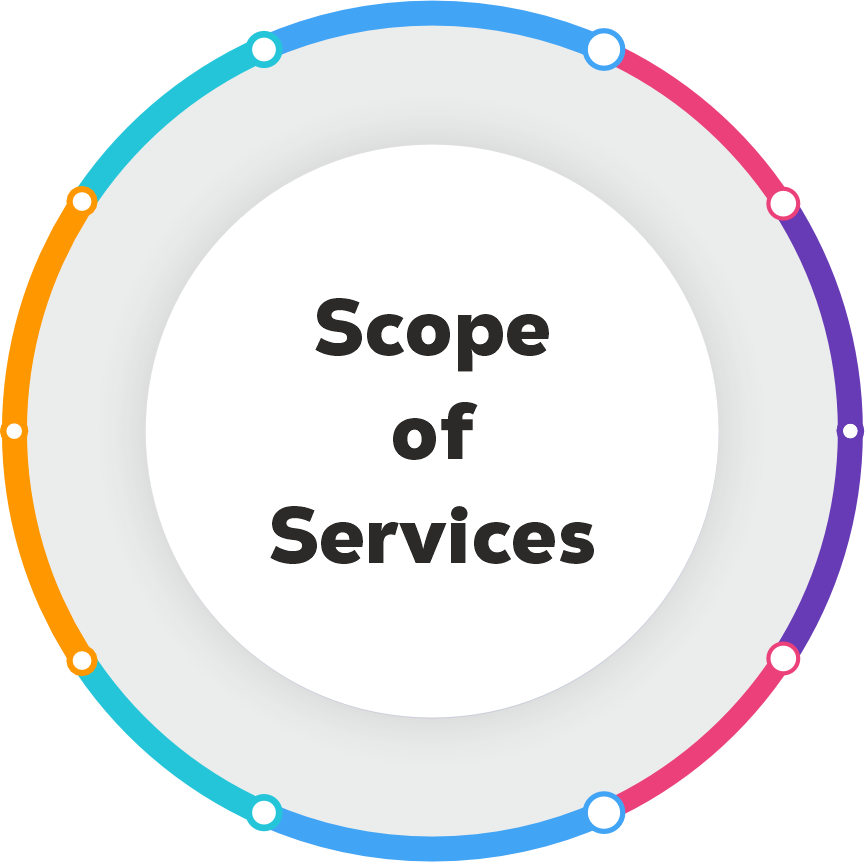 Scope
of
Services